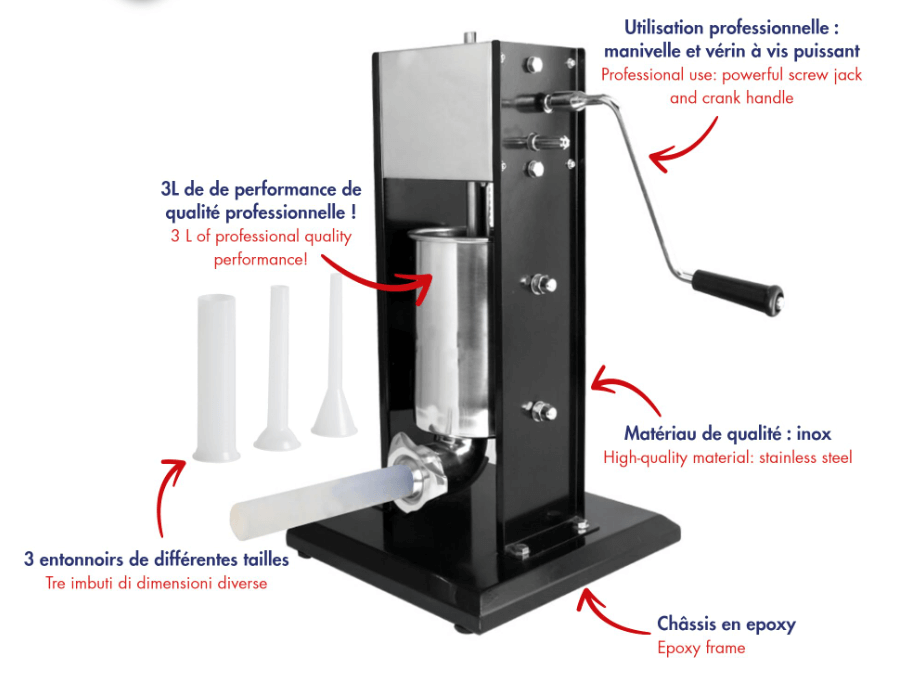 Utilisation professionnelle : manivelle et vérin à vis puissant
Professional use: powerful screw jack and crank handle

3L de de performance de qualité professionnelle !
3 L of professional quality performance!

Matériau de qualité : inox
High-quality material: stainless steel

3 entonnoirs de différentes tailles
Tre imbuti di dimensioni diverse

Châssis en epoxy
Epoxy frame