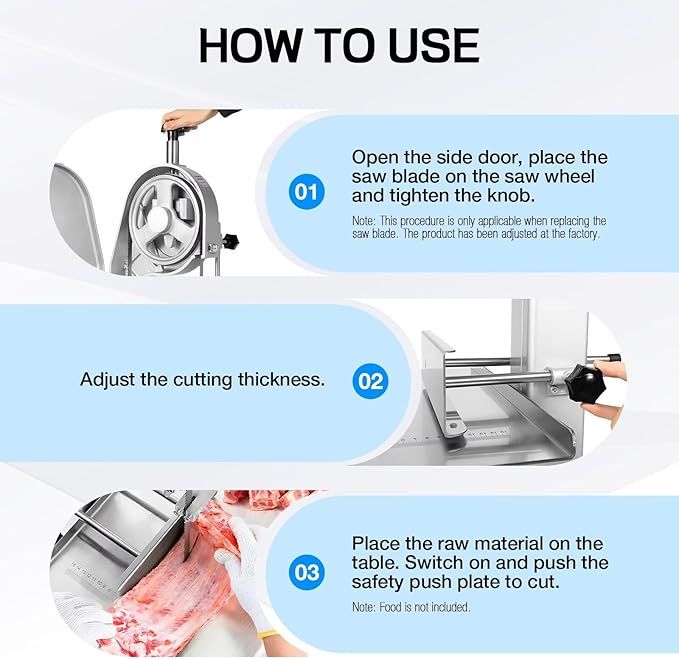 HOW TO USE

01

Open the side door, place the saw blade on the saw wheel and tighten the knob.

Note: This procedure is only applicable when replacing the saw blade. The product has been adjusted at the factory.

Adjust the cutting thickness.

02

03

Place the raw material on the table. Switch on and push the safety push plate to cut.

Note: Food is not included.